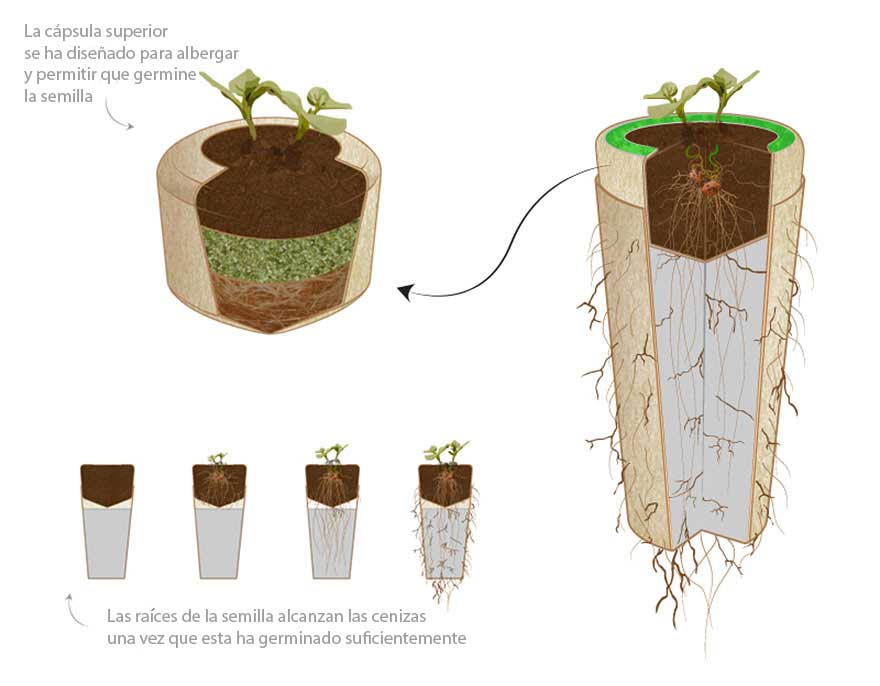 La cápsula superior se ha diseñado para albergar y permitir que germine la semilla

Las raíces de la semilla alcanzan las cenizas una vez que esta ha germinado suficientemente